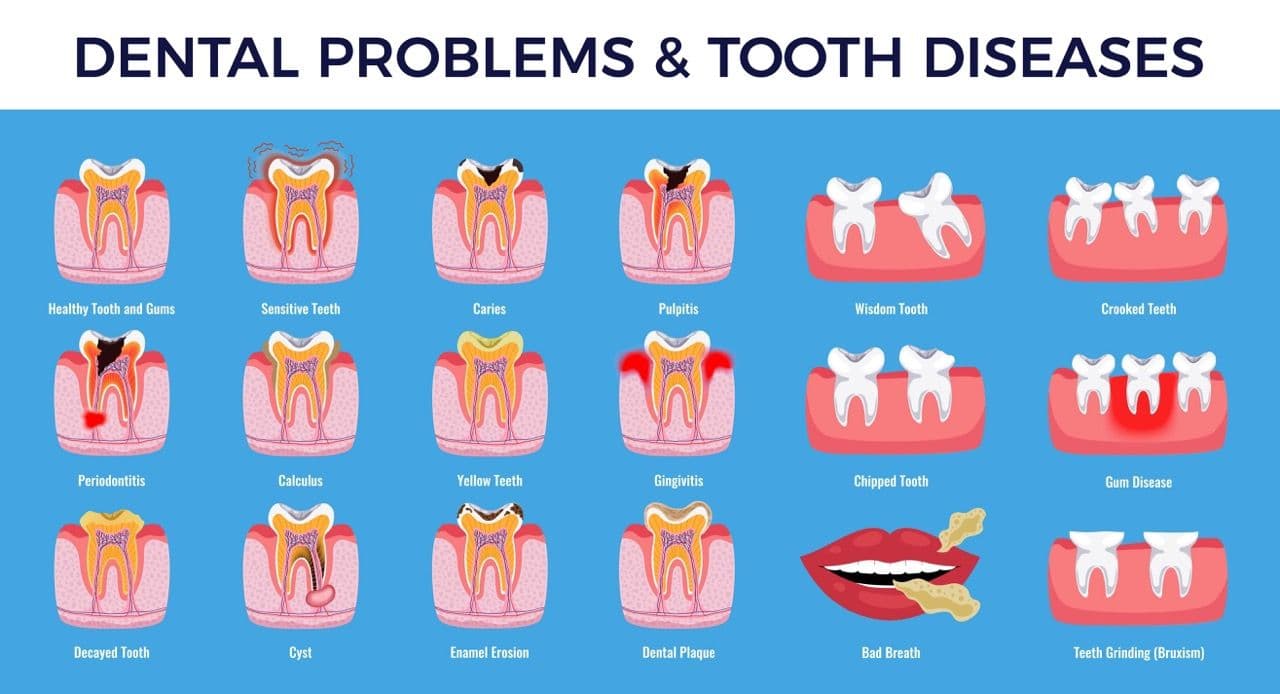 DENTAL PROBLEMS & TOOTH DISEASES

Healthy Tooth and Gums

Sensitive Teeth

Caries

Pulpitis

Wisdom Tooth

Crooked Teeth

Periodontitis

Calculus

Yellow Teeth

Gingivitis

Chipped Tooth

Gum Disease

Decayed Tooth

Cyst

Enamel Erosion

Dental Plaque

Bad Breath

Teeth Grinding (Bruxism)